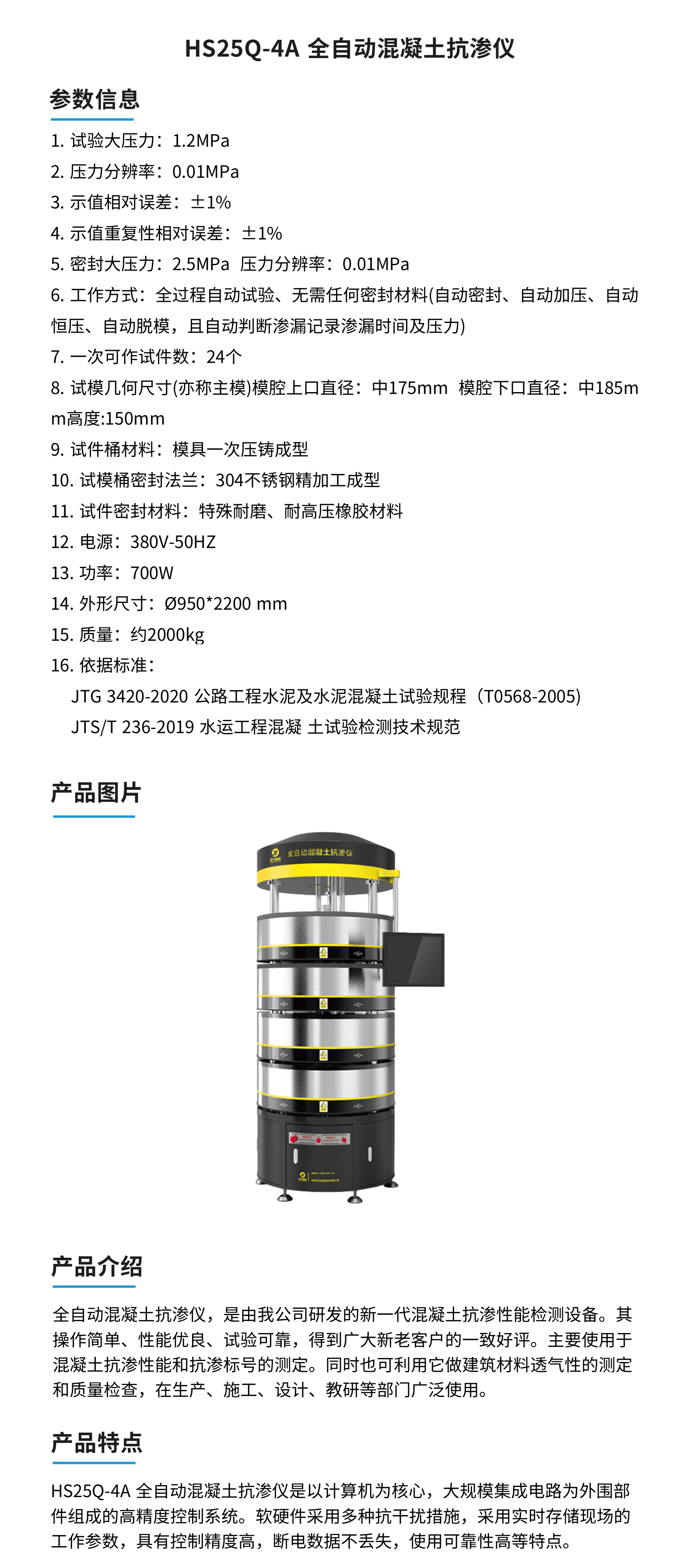 HS25Q-4A 全自动混凝土抗渗仪

参数信息

1. 试验大压力：1.2MPa
2. 压力分辨率：0.01MPa
3. 示值相对误差：±1%
4. 示值重复性相对误差：±1%
5. 密封大压力：2.5MPa 压力分辨率：0.01MPa
6. 工作方式：全过程自动试验、无需任何密封材料(自动密封、自动加压、自动恒压、自动脱模，且自动判断渗漏记录渗漏时间及压力)
7. 一次可作试件数：24个
8. 试模几何尺寸(亦称主模)模腔上口直径：中175mm 模腔下口直径：中185mm高度:150mm
9. 试件桶材料：模具一次压铸成型
10. 试模桶密封法兰：304不锈钢精加工成型
11. 试件密封材料：特殊耐磨、耐高压橡胶材料
12. 电源：380V-50HZ
13. 功率：700W
14. 外形尺寸：Ø950*2200 mm
15. 质量：约2000kg
16. 依据标准：
JTG 3420-2020 公路工程水泥及水泥混凝土试验规程（T0568-2005)
JTS/T 236-2019 水运工程混凝 土试验检测技术规范

产品图片

全自动混凝土抗渗仪

产品介绍

全自动混凝土抗渗仪，是由我公司研发的新一代混凝土抗渗性能检测设备。其操作简单、性能优良、试验可靠，得到广大新老客户的一致好评。主要使用于混凝土抗渗性能和抗渗标号的测定。同时也可利用它做建筑材料透气性的测定和质量检查，在生产、施工、设计、教研等部门广泛使用。

产品特点

HS25Q-4A 全自动混凝土抗渗仪是以计算机为核心，大规模集成电路为外围部件组成的高精度控制系统。软硬件采用多种抗干扰措施，采用实时存储现场的工作参数，具有控制精度高，断电数据不丢失，使用可靠性高等特点。